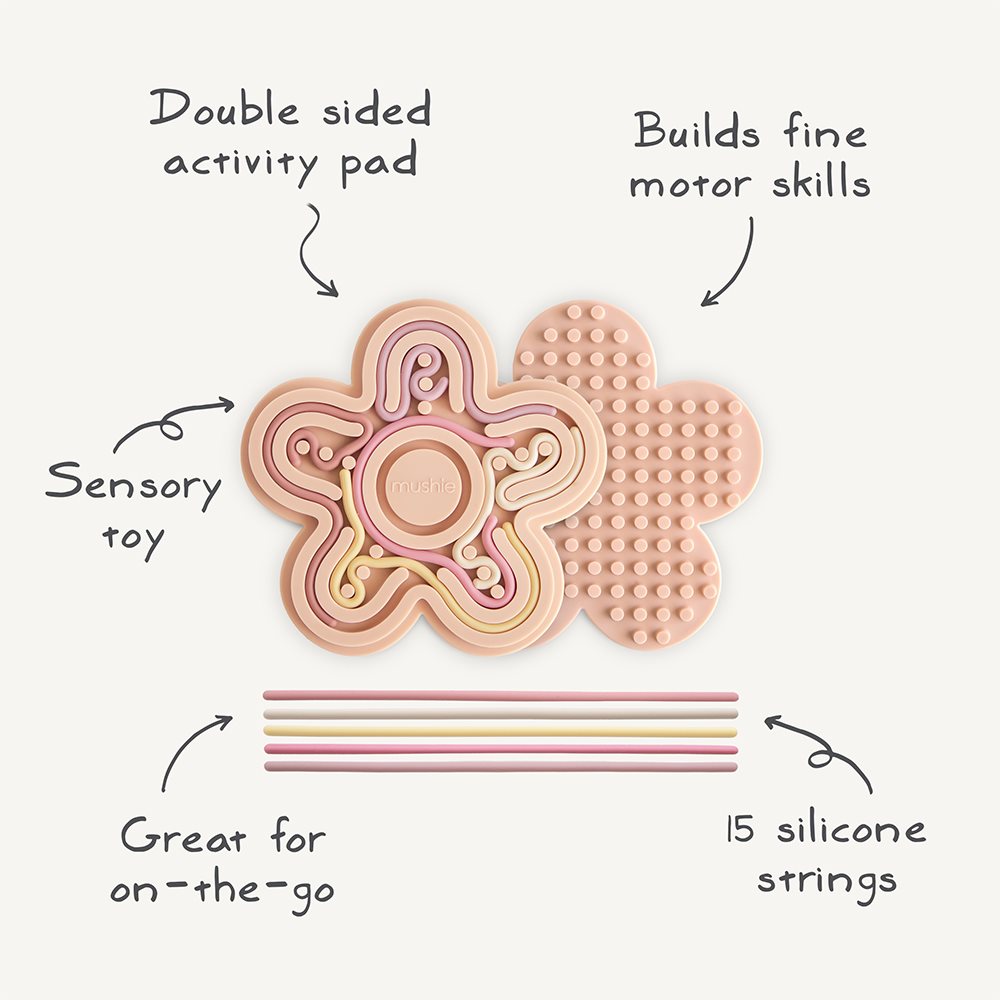 Double sided activity pad

Builds fine motor skills

Sensory toy

mushie

Great for on-the-go

15 silicone strings